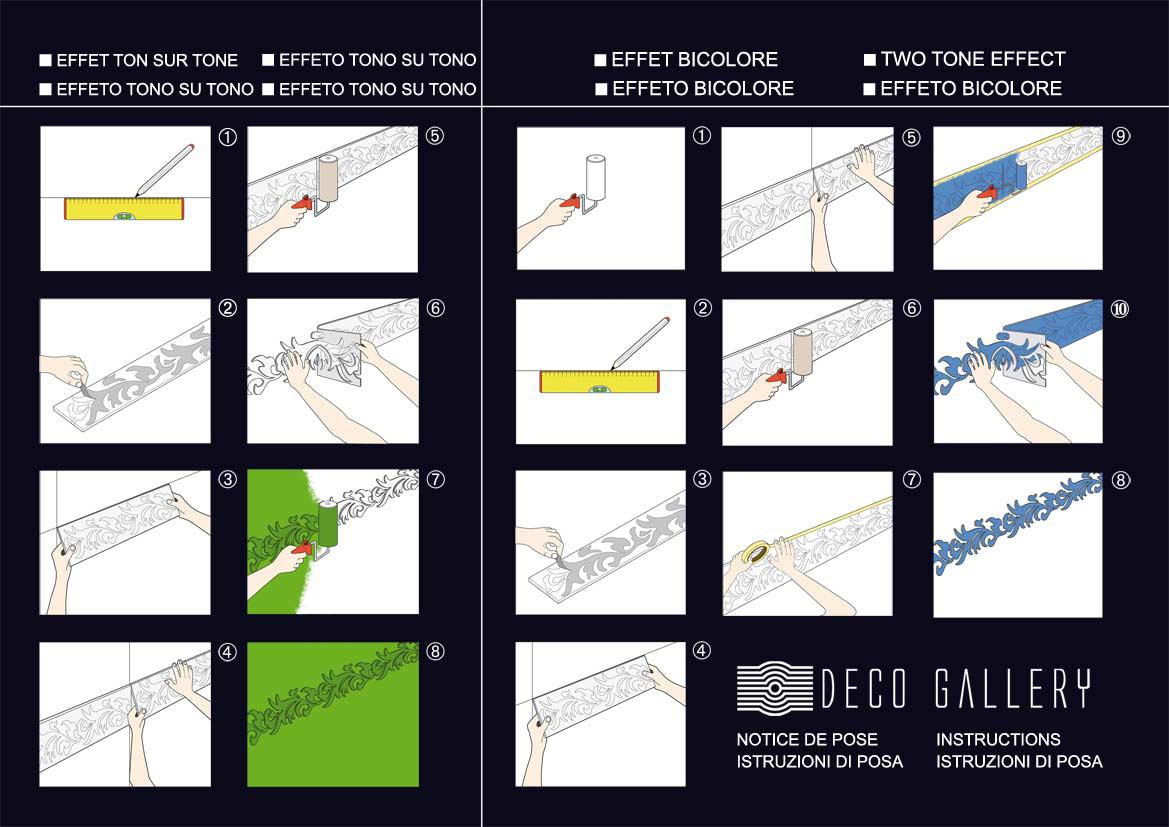 ■ EFFET TON SUR TONE ■ EFFETO TONO SU TONO
■ EFFETO TONO SU TONO ■ EFFETO TONO SU TONO

① ⑤ ② ⑥ ③ ⑦ ④ ⑧

■ EFFET BICOLORE ■ TWO TONE EFFECT
■ EFFETO BICOLORE ■ EFFETO BICOLORE

① ⑤ ⑨ ② ⑥ ⑩ ③ ⑦ ⑧ ④

DECO GALLERY

NOTICE DE POSE
ISTRUZIONI DI POSA

INSTRUCTIONS
ISTRUZIONI DI POSA